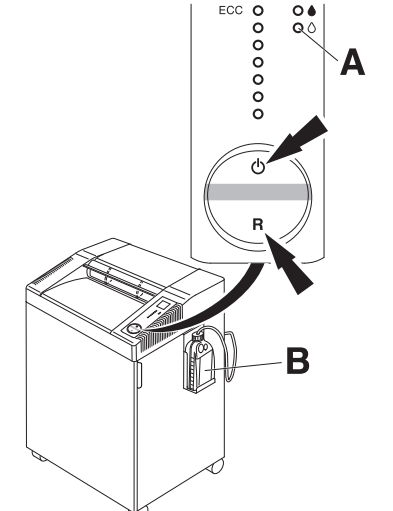 ECC

A

R

B